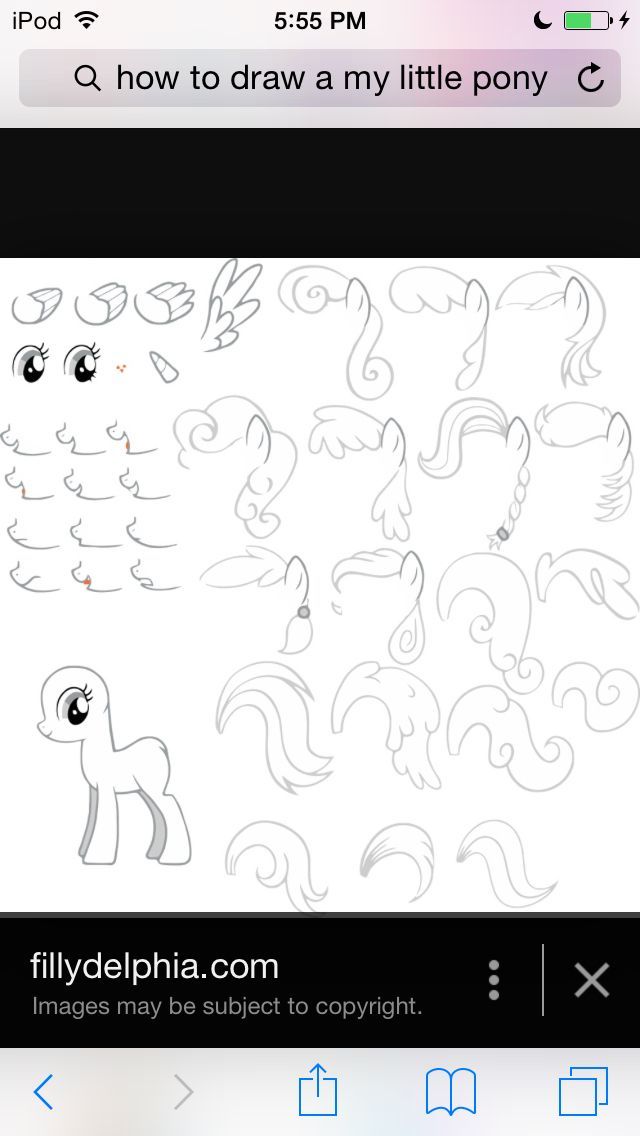 iPod 5:55 PM

how to draw a my little pony

fillydelphia.com
Images may be subject to copyright.